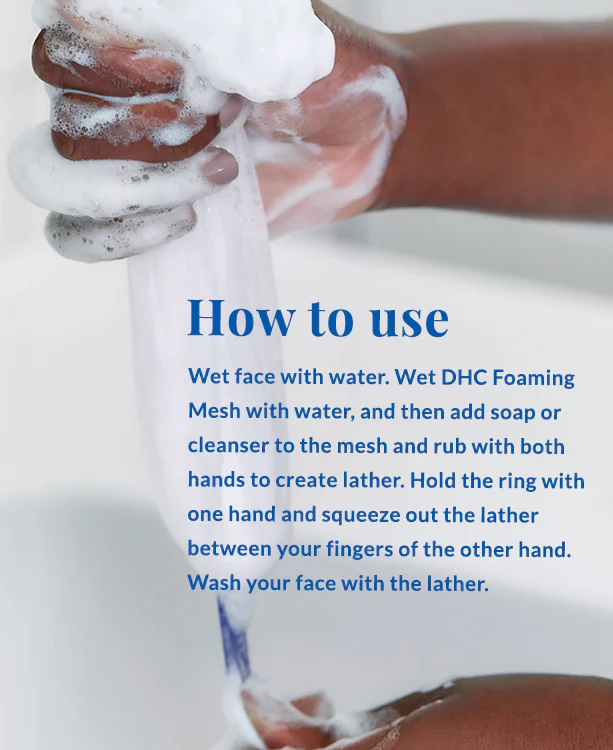 How to use

Wet face with water. Wet DHC Foaming Mesh with water, and then add soap or cleanser to the mesh and rub with both hands to create lather. Hold the ring with one hand and squeeze out the lather between your fingers of the other hand. Wash your face with the lather.